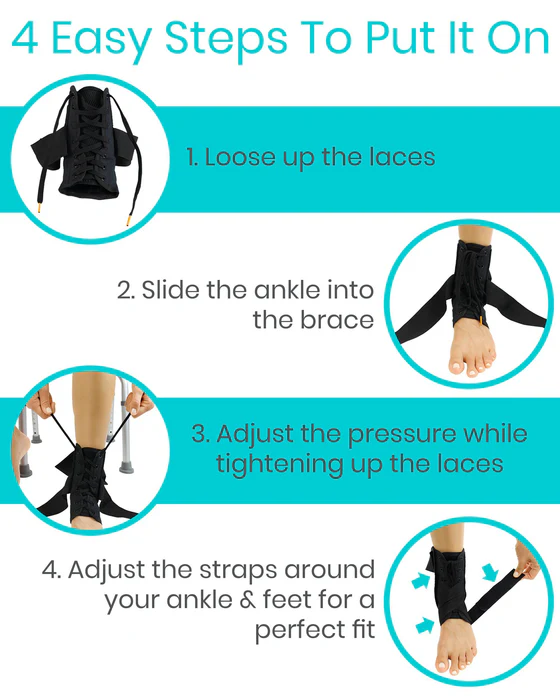 4 Easy Steps To Put It On

1. Loose up the laces

2. Slide the ankle into the brace

3. Adjust the pressure while tightening up the laces

4. Adjust the straps around your ankle & feet for a perfect fit